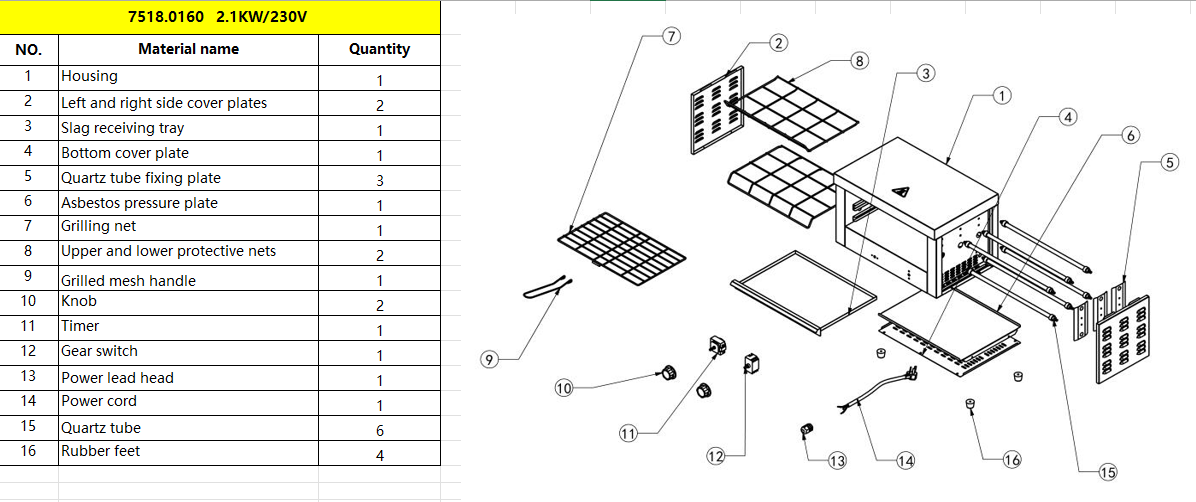 7518.0160 2.1KW/230V

| NO. | Material name | Quantity |
|---|---|---|
| 1 | Housing | 1 |
| 2 | Left and right side cover plates | 2 |
| 3 | Slag receiving tray | 1 |
| 4 | Bottom cover plate | 1 |
| 5 | Quartz tube fixing plate | 3 |
| 6 | Asbestos pressure plate | 1 |
| 7 | Grilling net | 1 |
| 8 | Upper and lower protective nets | 2 |
| 9 | Grilled mesh handle | 1 |
| 10 | Knob | 2 |
| 11 | Timer | 1 |
| 12 | Gear switch | 1 |
| 13 | Power lead head | 1 |
| 14 | Power cord | 1 |
| 15 | Quartz tube | 6 |
| 16 | Rubber feet | 4 |

7 2 8 3 1 4 6 5 9 10 11 12 13 14 16 15