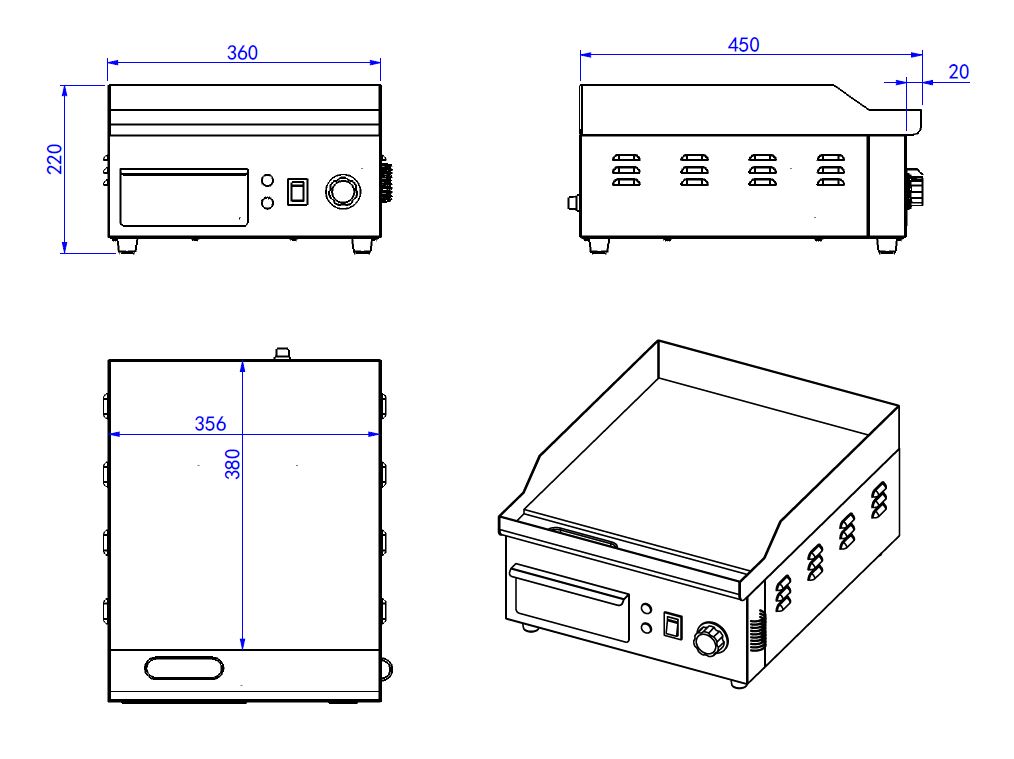 360
220
450
20
356
380