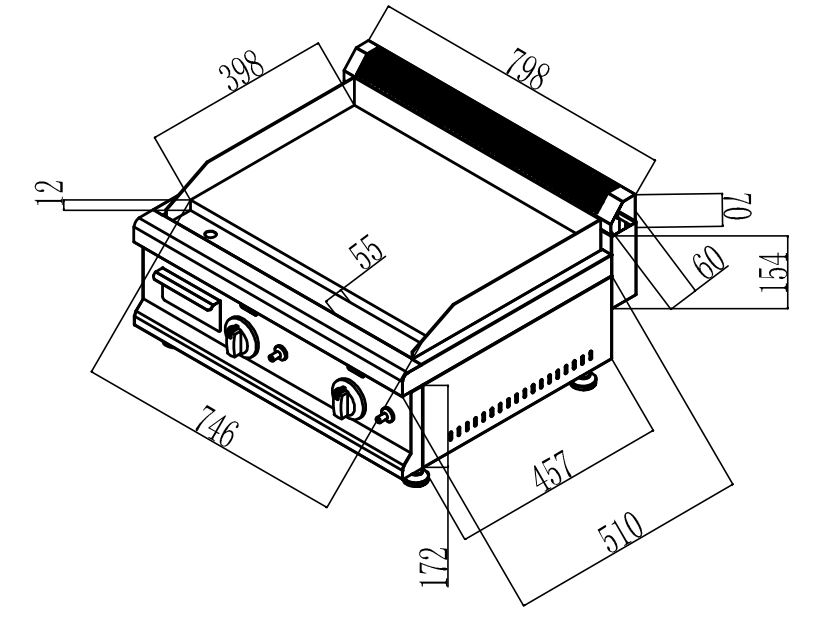 398
798
12
70
55
60
154
746
457
510
172