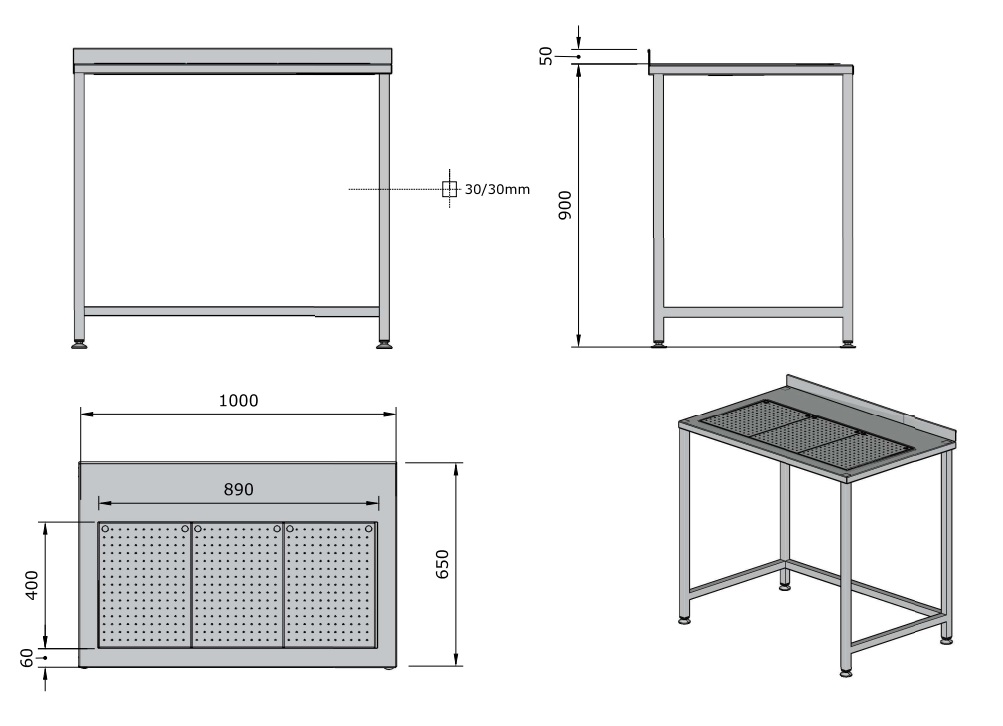 30/30mm

50

900

1000

890

400

60

650